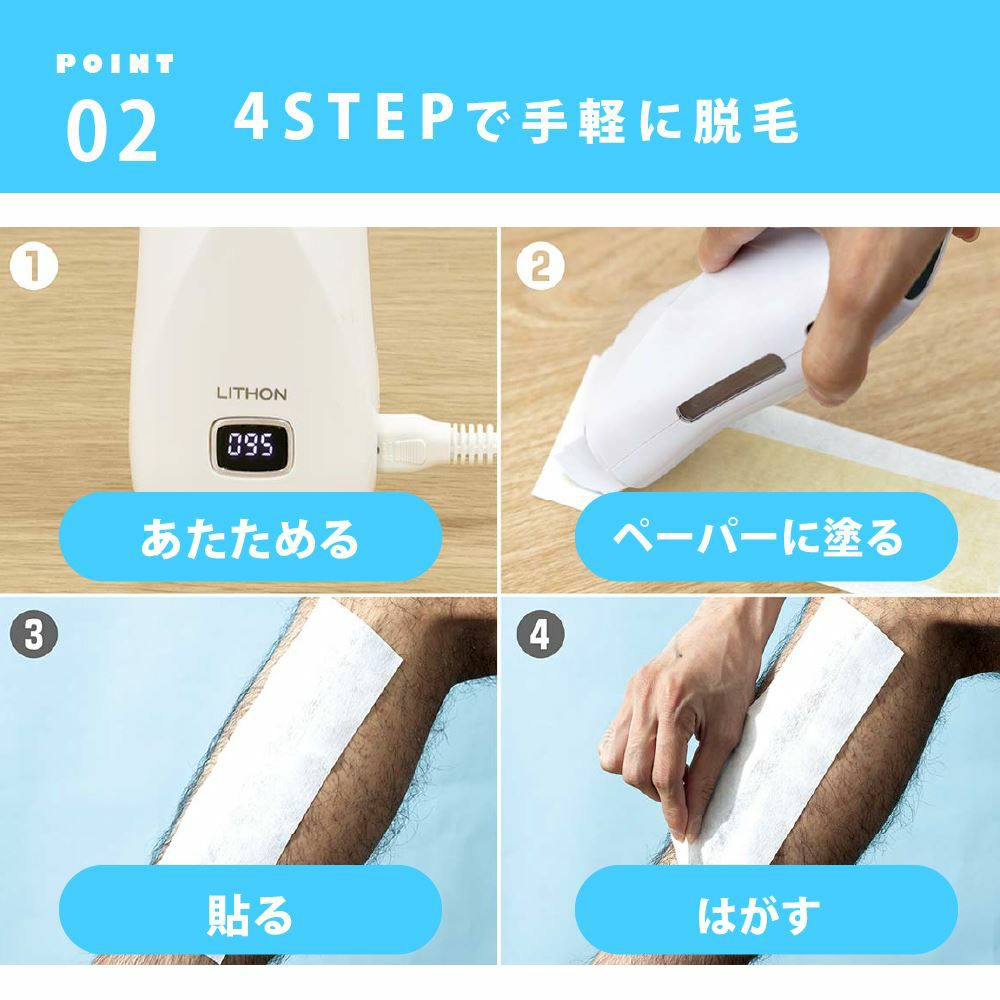 POINT
02 4STEPで手軽に脱毛

1
LITHON
095
あたためる

2
ペーパーに塗る

3
貼る

4
はがす